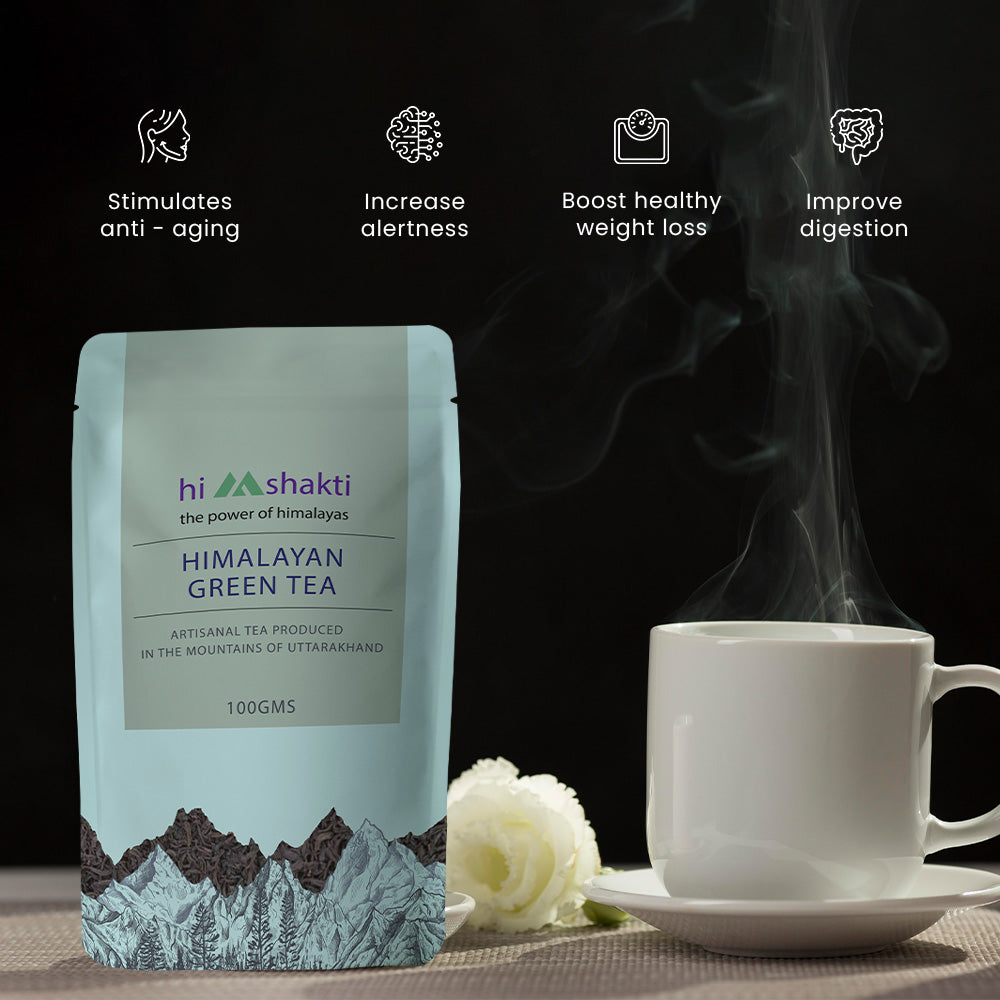 Stimulates anti - aging

Increase alertness

Boost healthy weight loss

Improve digestion

hi shakti
the power of himalayas

HIMALAYAN GREEN TEA

ARTISANAL TEA PRODUCED IN THE MOUNTAINS OF UTTARAKHAND

100GMS