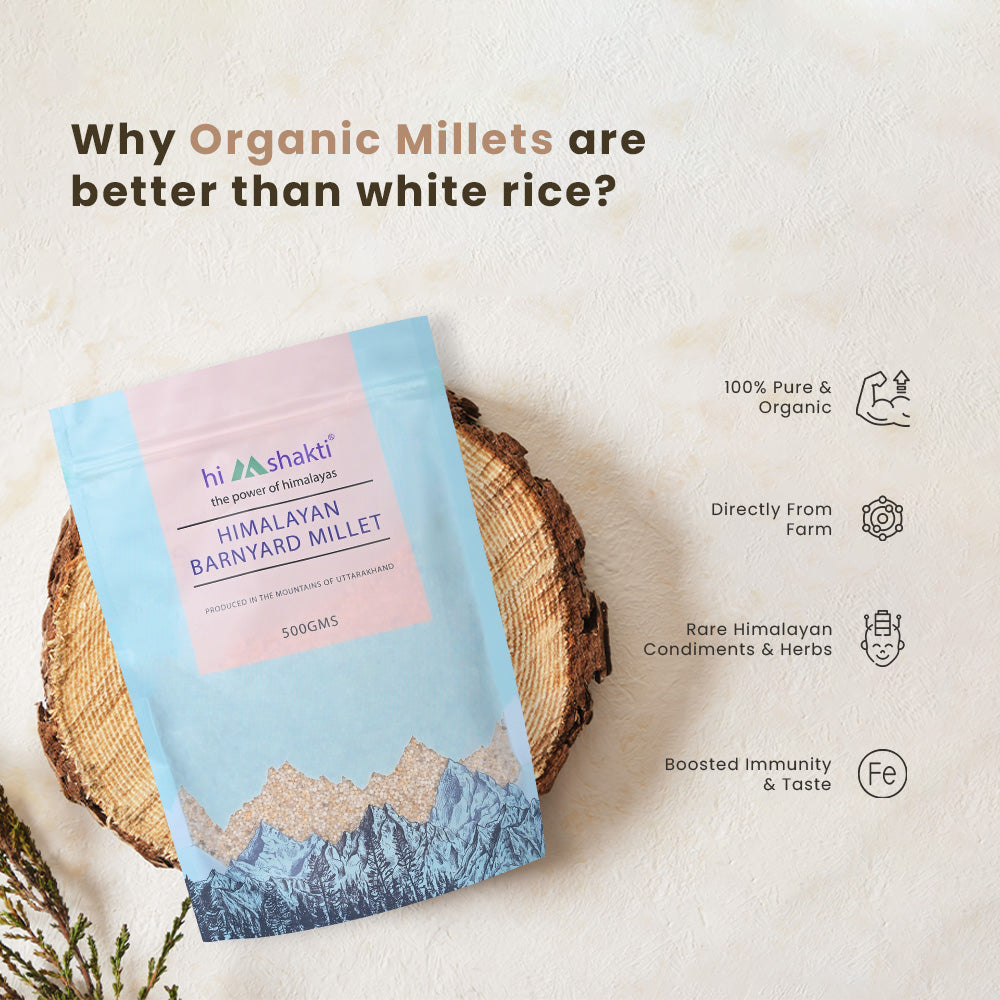 Why Organic Millets are better than white rice?

hi shakti®
the power of himalayas
HIMALAYAN BARNYARD MILLET
PRODUCED IN THE MOUNTAINS OF UTTARAKHAND
500GMS

100% Pure & Organic

Directly From Farm

Rare Himalayan Condiments & Herbs

Boosted Immunity & Taste

Fe