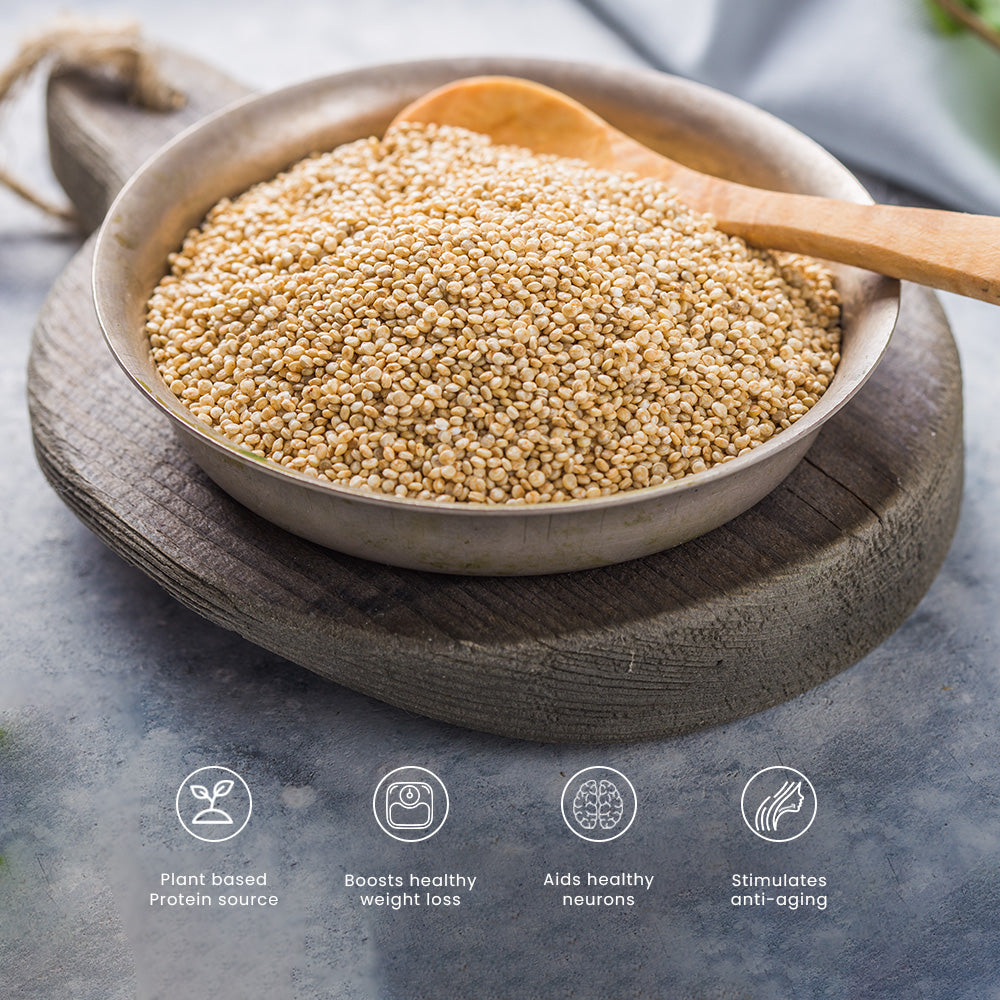 Plant based Protein source

Boosts healthy weight loss

Aids healthy neurons

Stimulates anti-aging